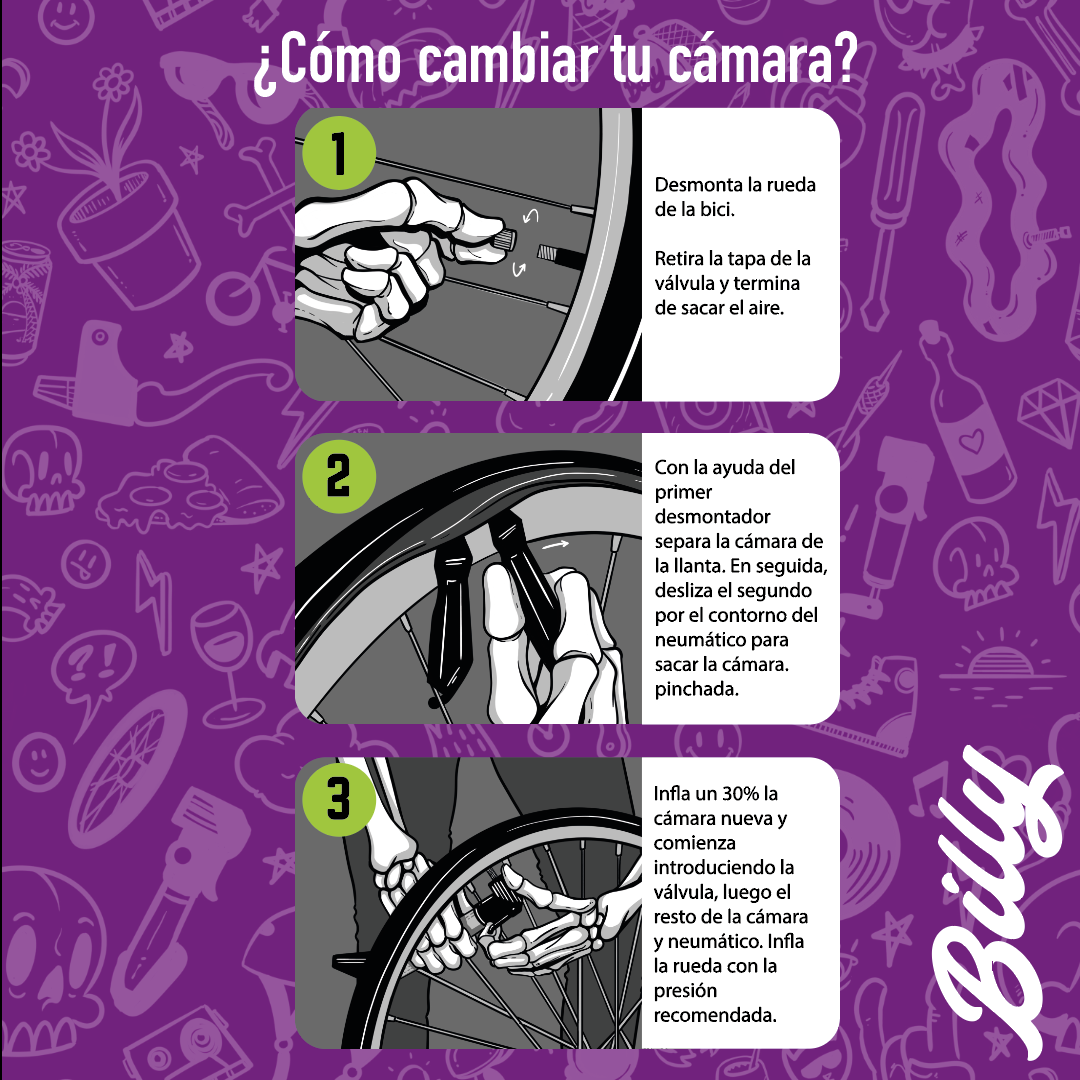 ¿Cómo cambiar tu cámara?

1

Desmonta la rueda de la bici.

Retira la tapa de la válvula y termina de sacar el aire.

2

Con la ayuda del primer desmontador separa la cámara de la llanta. En seguida, desliza el segundo por el contorno del neumático para sacar la cámara. pinchada.

3

Infla un 30% la cámara nueva y comienza introduciendo la válvula, luego el resto de la cámara y neumático. Infla la rueda con la presión recomendada.

Billy