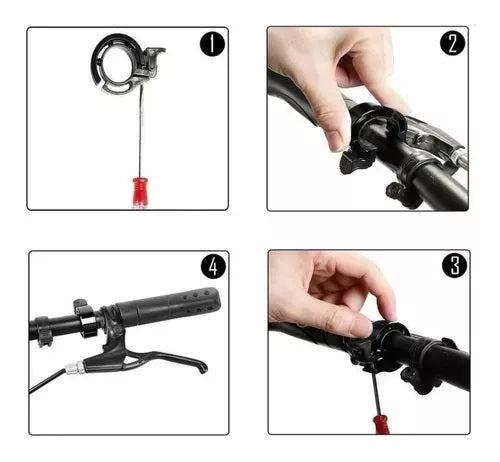 1

2

4

3