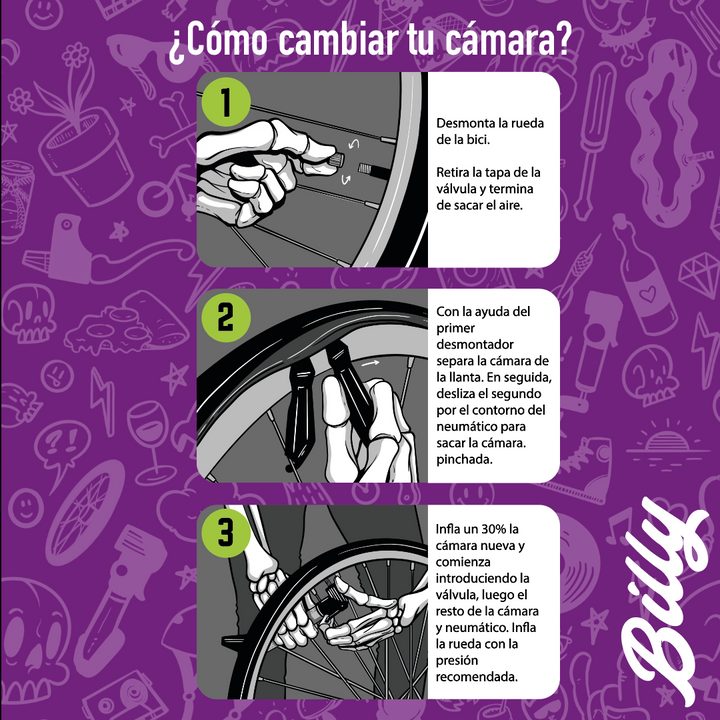 ¿Cómo cambiar tu cámara?

1

Desmonta la rueda de la bici.

Retira la tapa de la válvula y termina de sacar el aire.

2

Con la ayuda del primer desmontador separa la cámara de la llanta. En seguida, desliza el segundo por el contorno del neumático para sacar la cámara. pinchada.

3

Infla un 30% la cámara nueva y comienza introduciendo la válvula, luego el resto de la cámara y neumático. Infla la rueda con la presión recomendada.

Billy